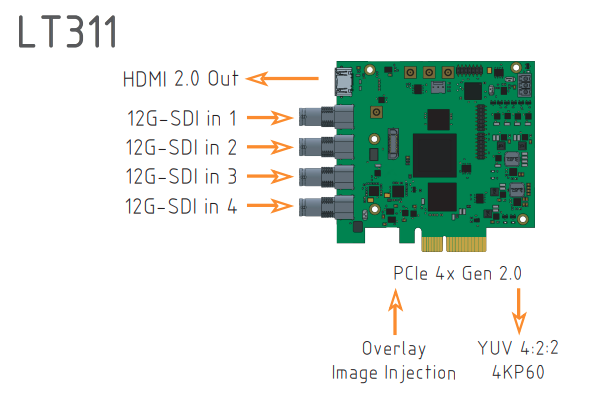 LT311

HDMI 2.0 Out

12G-SDI in 1

12G-SDI in 2

12G-SDI in 3

12G-SDI in 4

PCIe 4x Gen 2.0

Overlay
Image Injection

YUV 4:2:2
4KP60